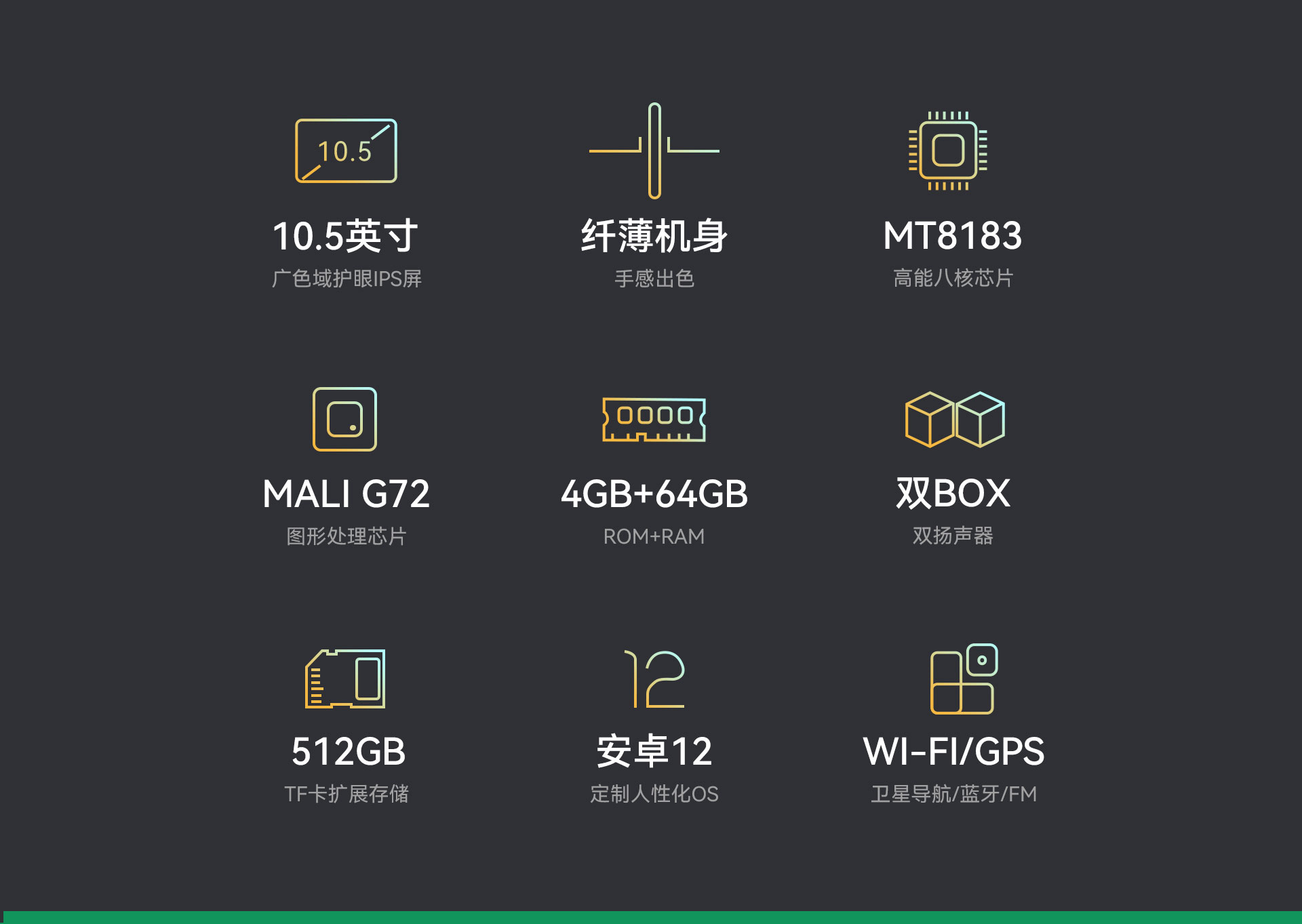 10.5

10.5英寸
广色域护眼IPS屏

纤薄机身
手感出色

MT8183
高能八核芯片

MALI G72
图形处理芯片

4GB+64GB
ROM+RAM

双BOX
双扬声器

512GB
TF卡扩展存储

12

安卓12
定制人性化OS

WI-FI/GPS
卫星导航/蓝牙/FM